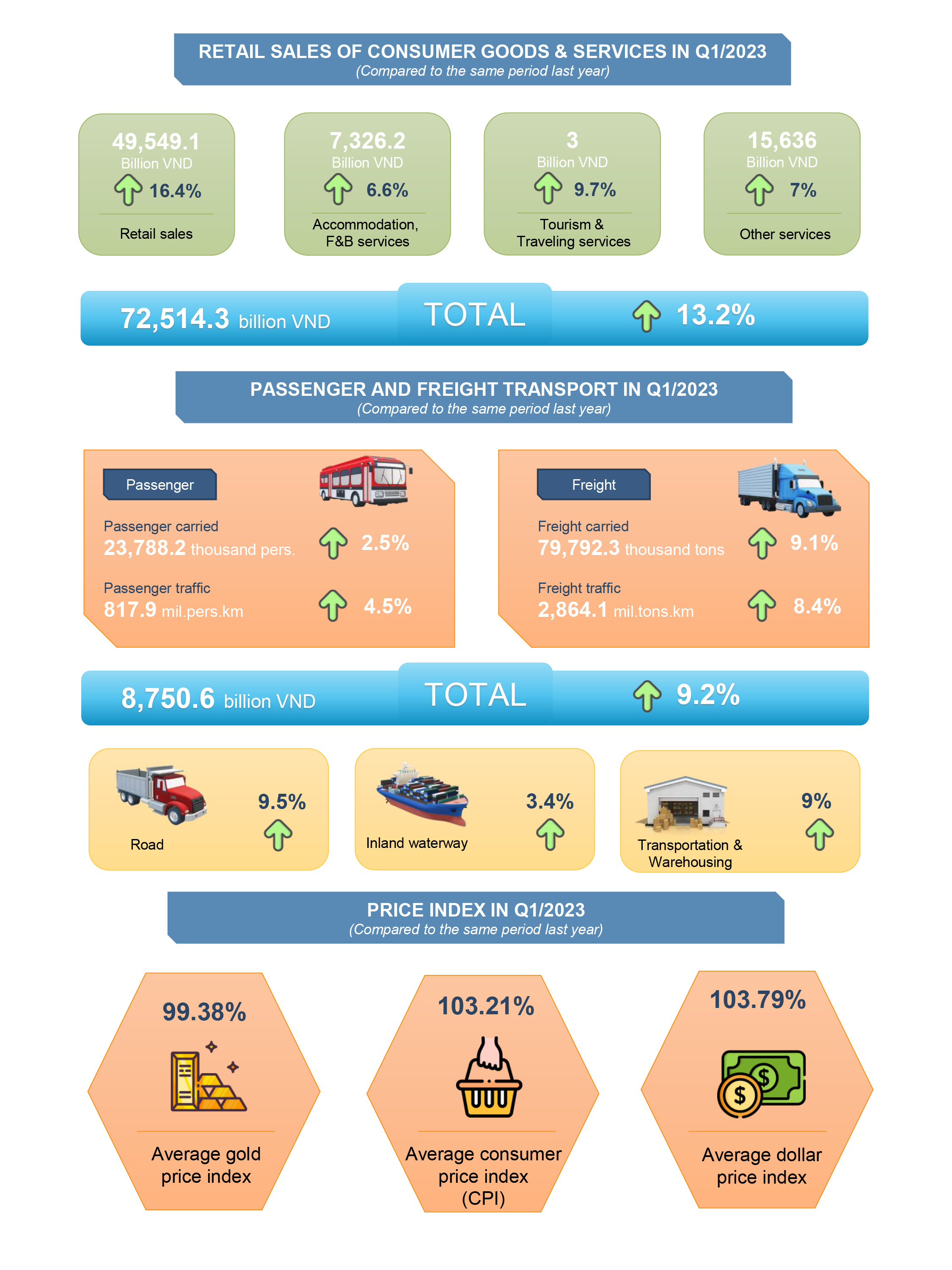 RETAIL SALES OF CONSUMER GOODS & SERVICES IN Q1/2023
(Compared to the same period last year)

49,549.1
Billion VND
16.4%
Retail sales

7,326.2
Billion VND
6.6%
Accommodation, F&B services

3
Billion VND
9.7%
Tourism & Traveling services

15,636
Billion VND
7%
Other services

72,514.3 billion VND
TOTAL
13.2%

PASSENGER AND FREIGHT TRANSPORT IN Q1/2023
(Compared to the same period last year)

Passenger
Passenger carried
23,788.2 thousand pers.
2.5%
Passenger traffic
817.9 mil.pers.km
4.5%

Freight
Freight carried
79,792.3 thousand tons
9.1%
Freight traffic
2,864.1 mil.tons.km
8.4%

8,750.6 billion VND
TOTAL
9.2%

Road
9.5%

Inland waterway
3.4%

Transportation & Warehousing
9%

PRICE INDEX IN Q1/2023
(Compared to the same period last year)

99.38%
Average gold price index

103.21%
Average consumer price index (CPI)

103.79%
Average dollar price index